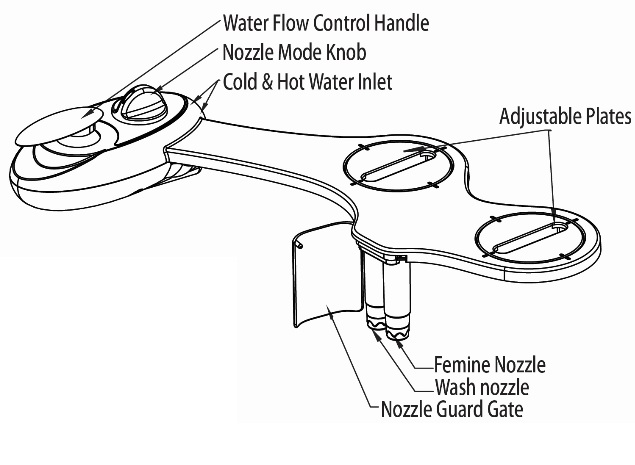 Water Flow Control Handle
Nozzle Mode Knob
Cold & Hot Water Inlet
Adjustable Plates
Femine Nozzle
Wash nozzle
Nozzle Guard Gate